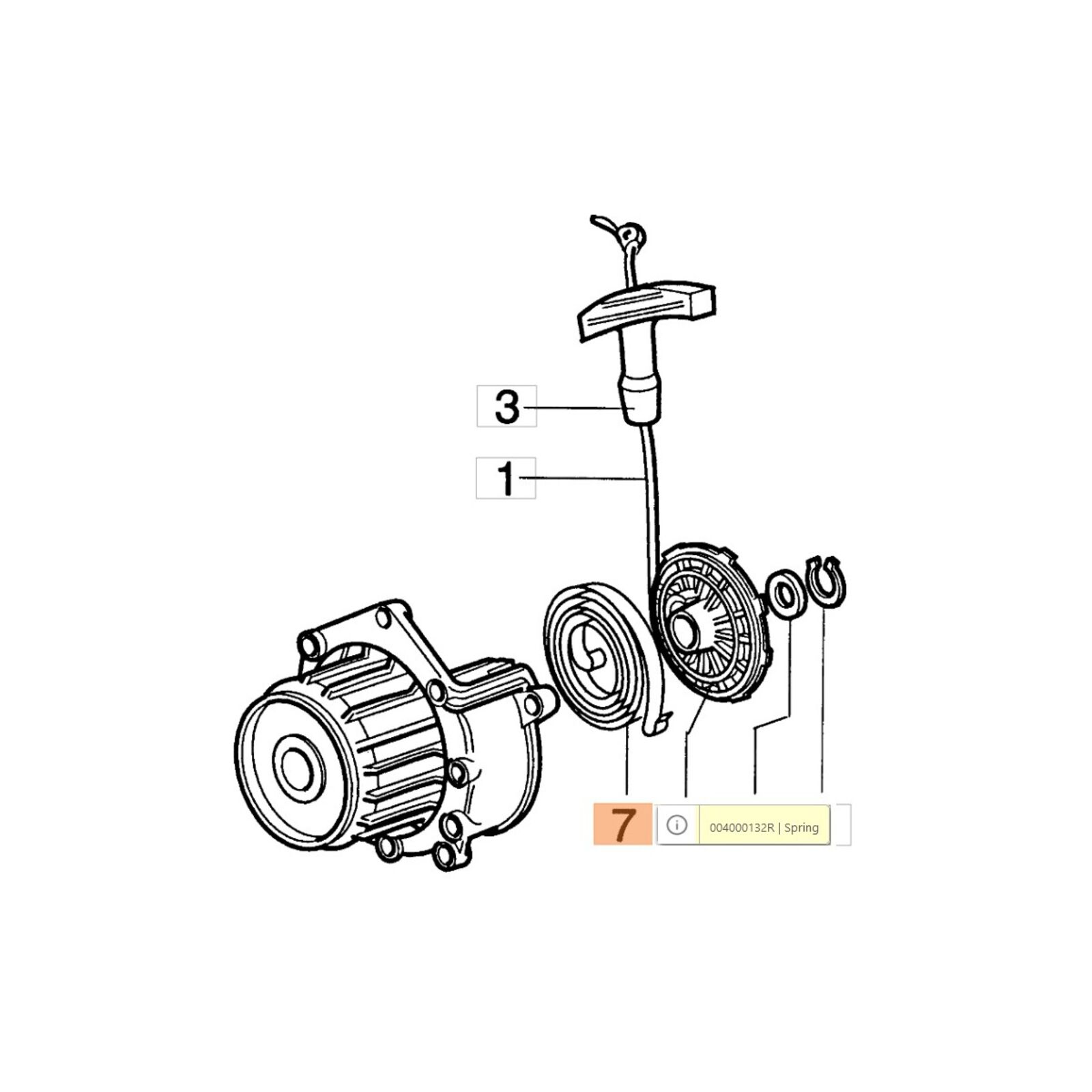 3

1

7

004000132R | Spring