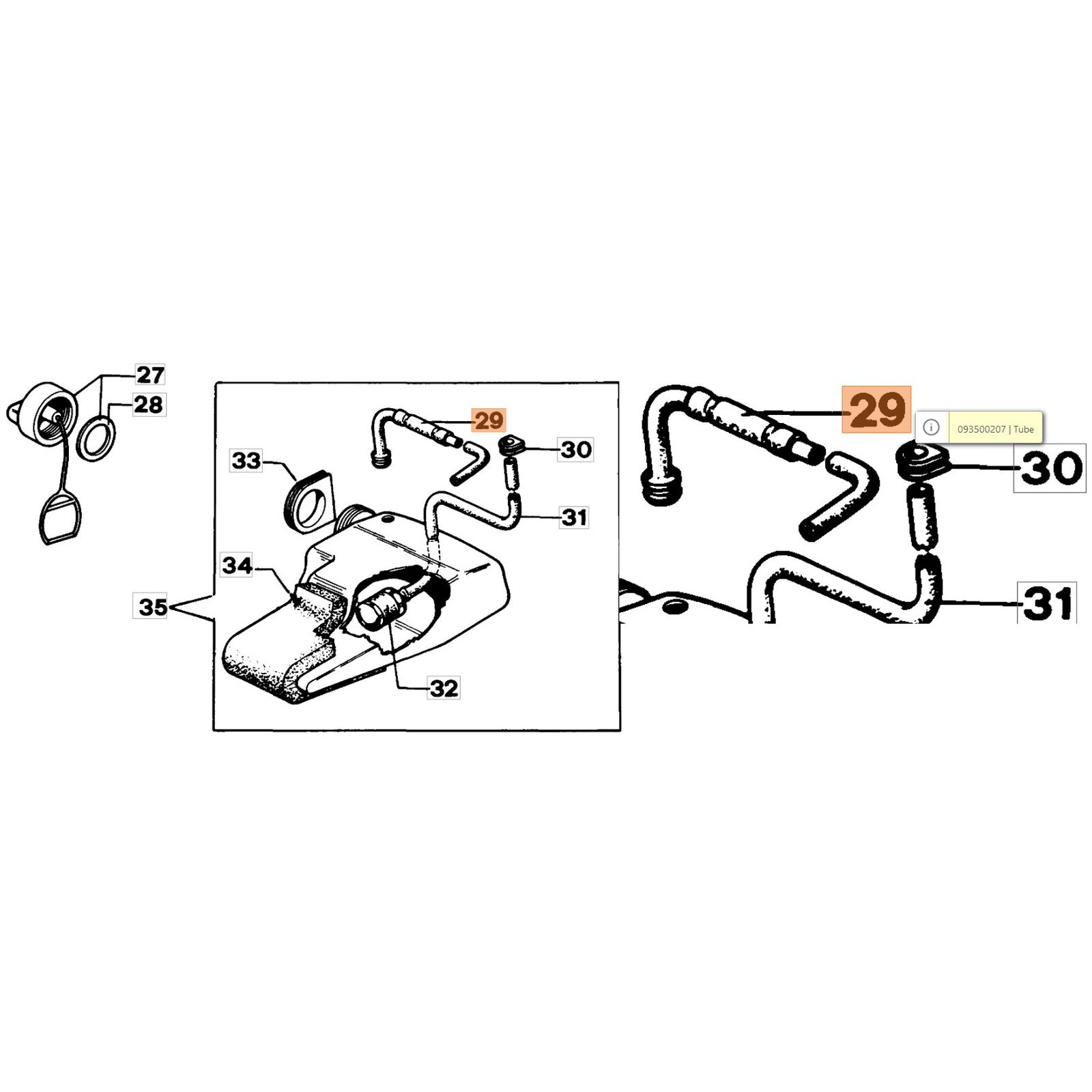 27
28
29
30
33
31
34
35
32
29
093500207 | Tube
30
31