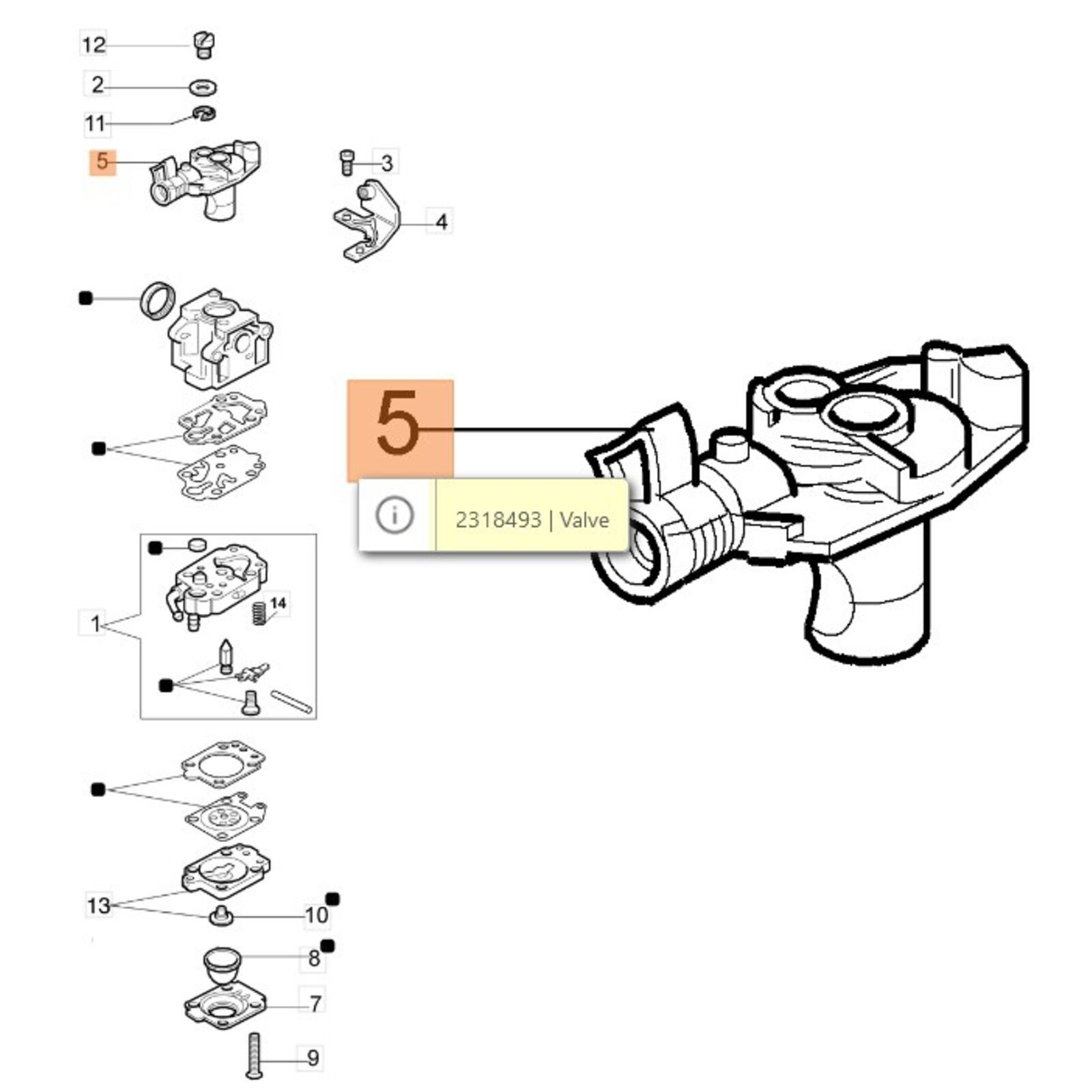 12
2
11
5
3
4
5
2318493 | Valve
1
14
13
10
8
7
9