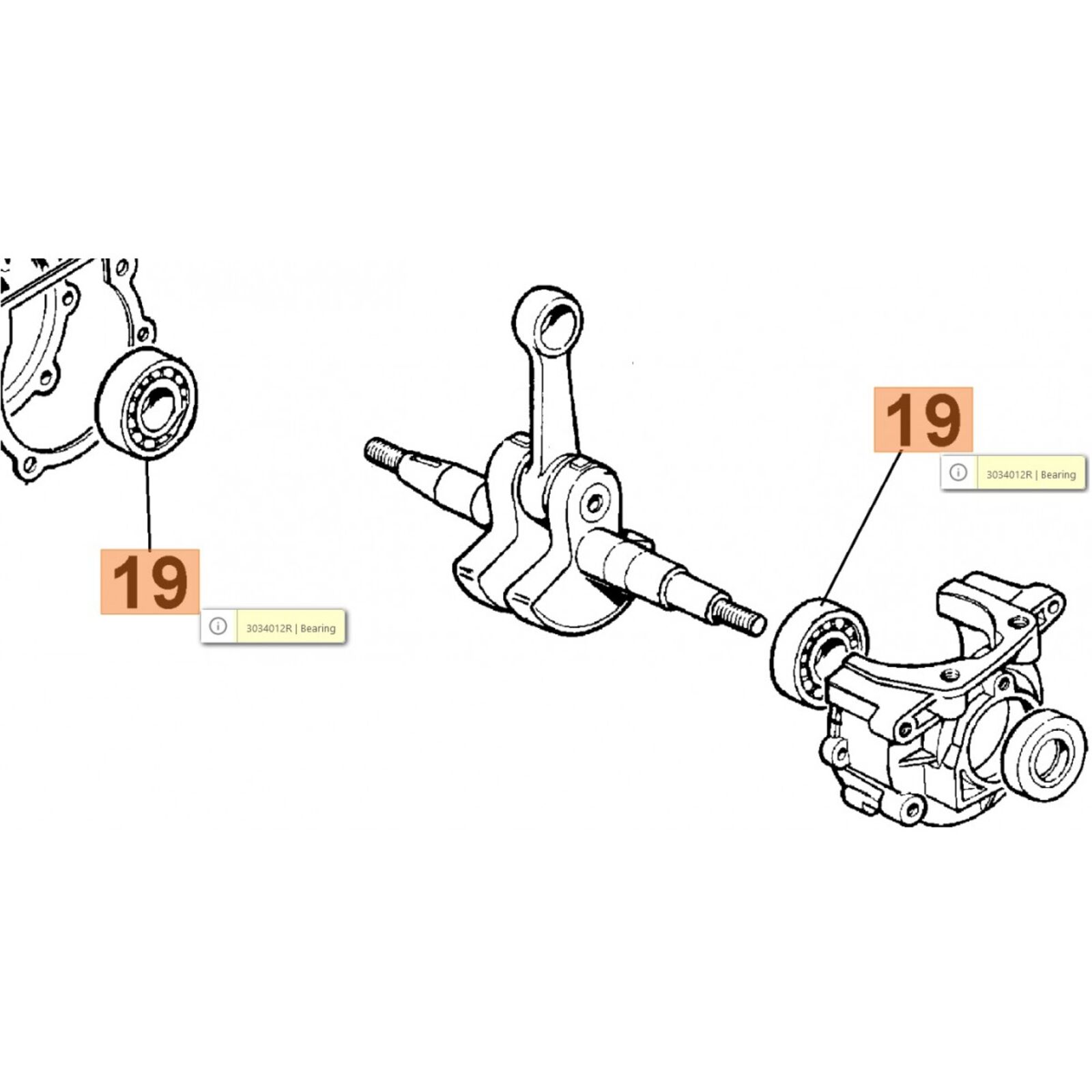 19

3034012R | Bearing

19

3034012R | Bearing