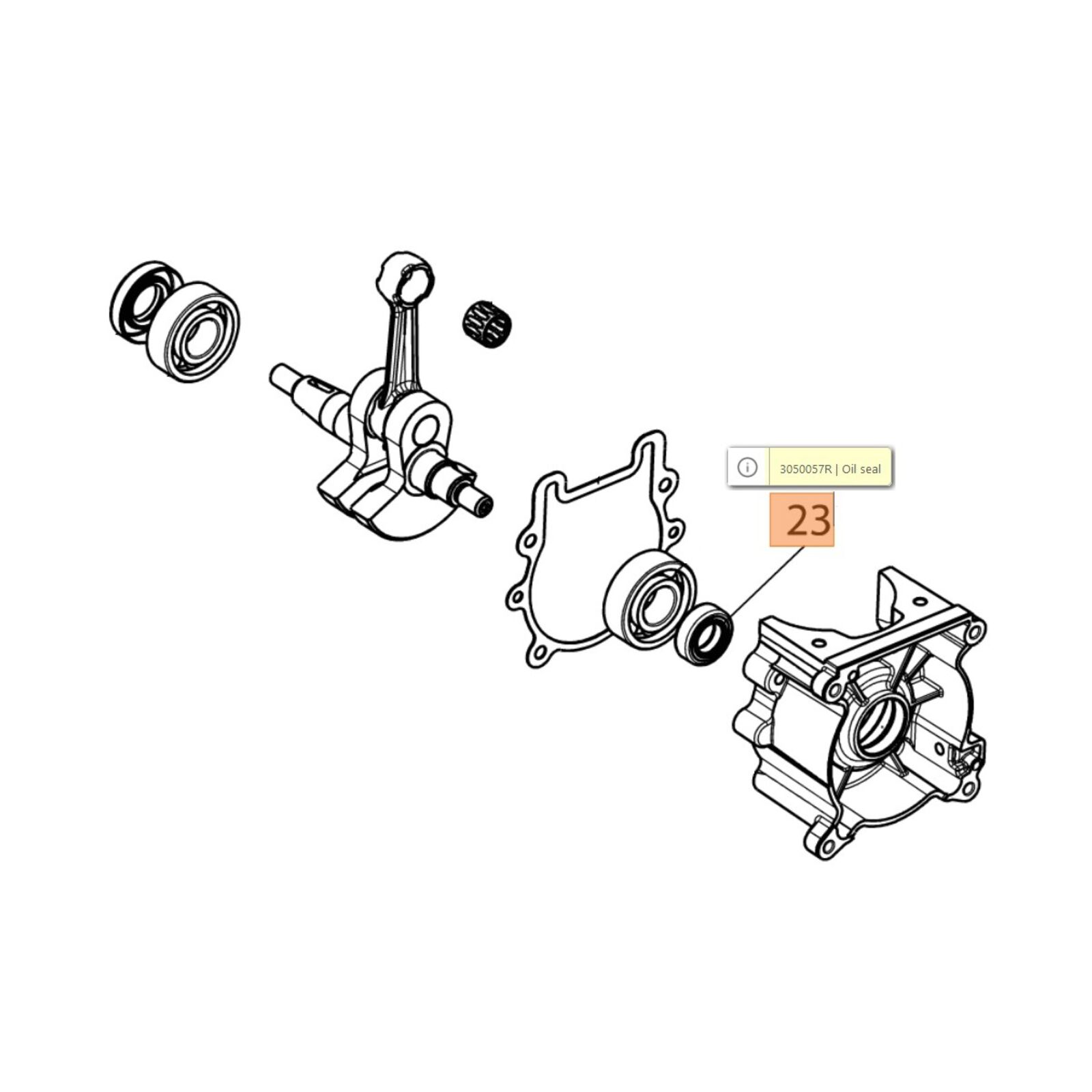 3050057R | Oil seal

23