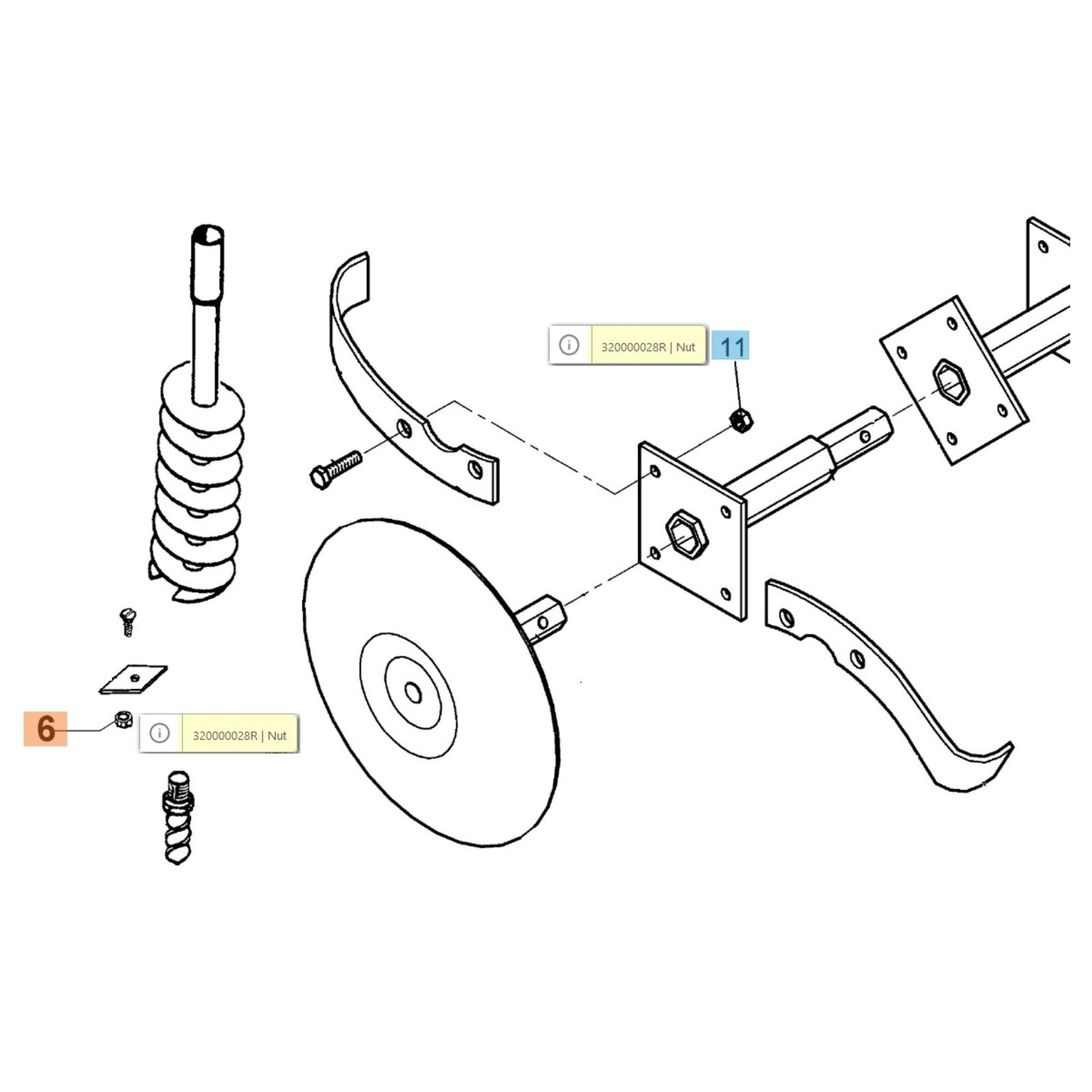 320000028R | Nut
11

6
320000028R | Nut