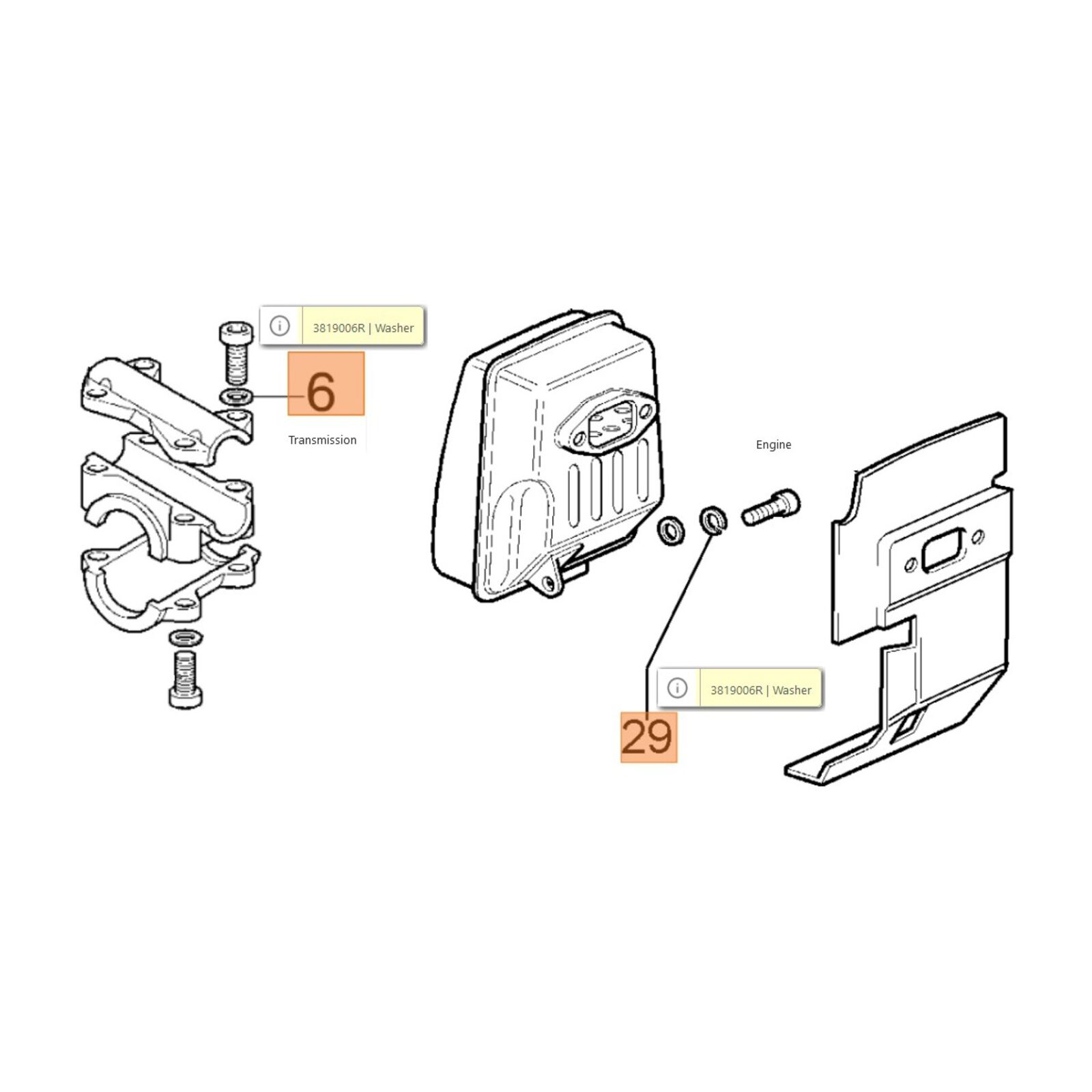 3819006R | Washer

6

Transmission

Engine

3819006R | Washer

29