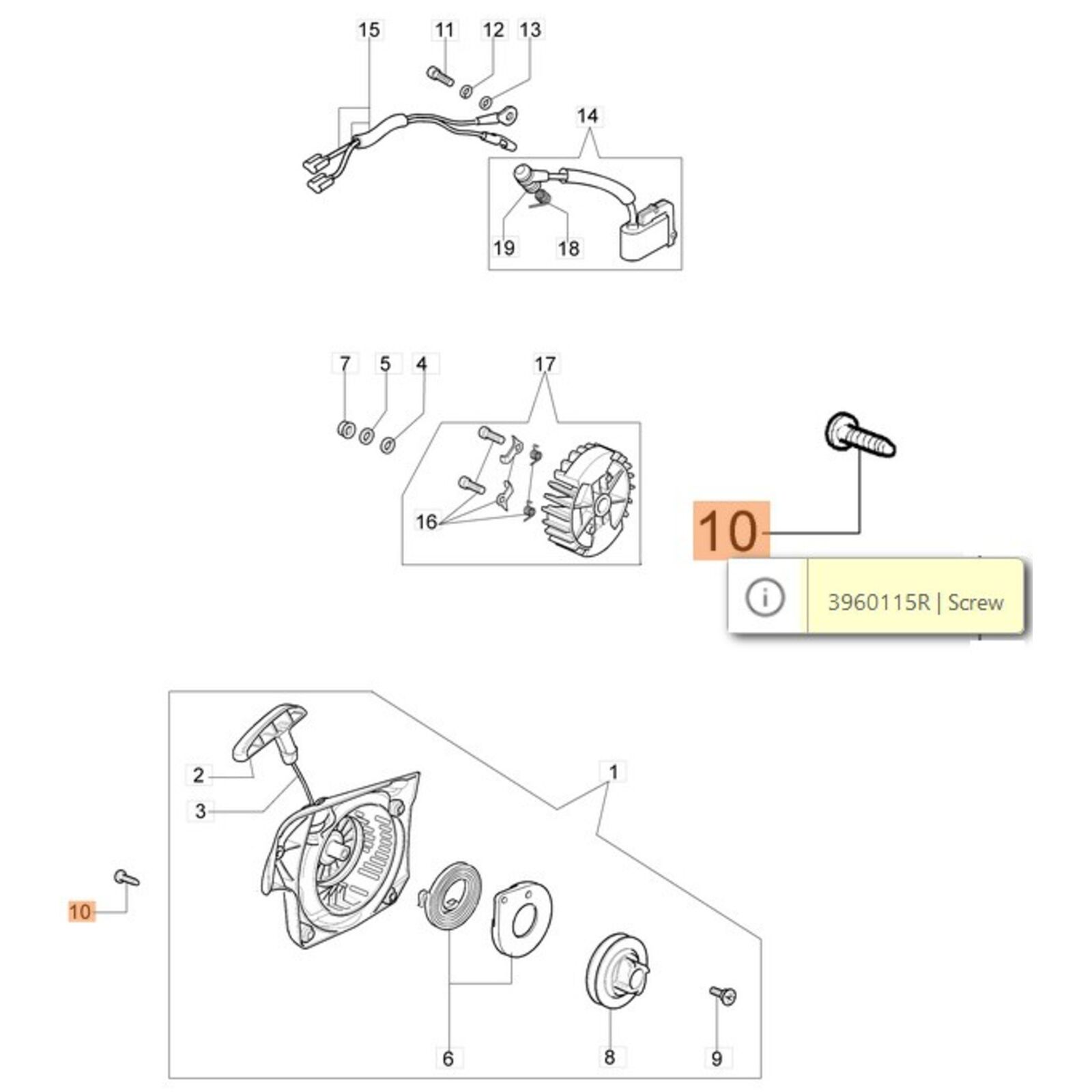 15
11
12
13
14
19
18

7
5
4
17
16

10

3960115R | Screw

2
3
1
10
6
8
9