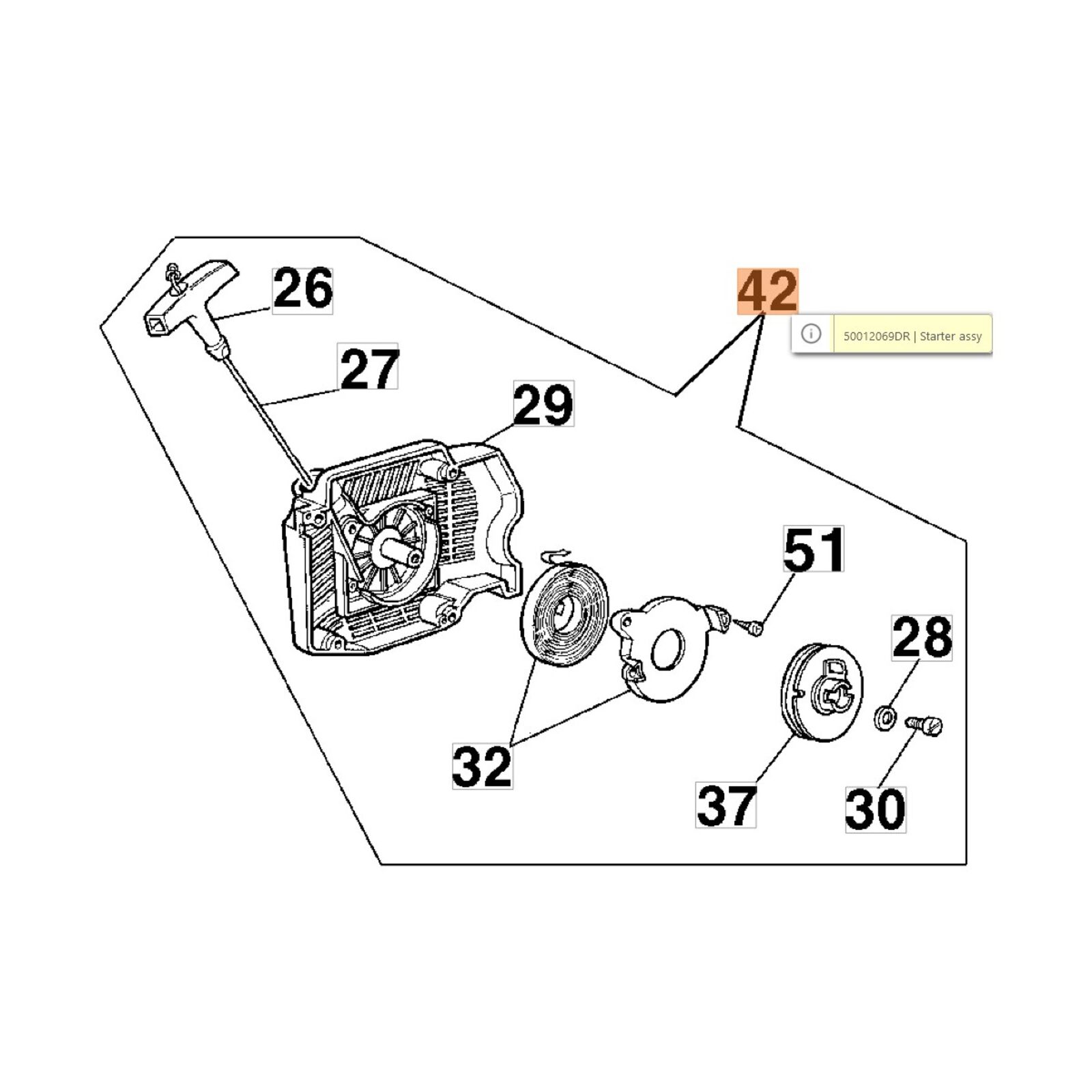 26

42

50012069DR | Starter assy

27

29

51

28

32

37

30