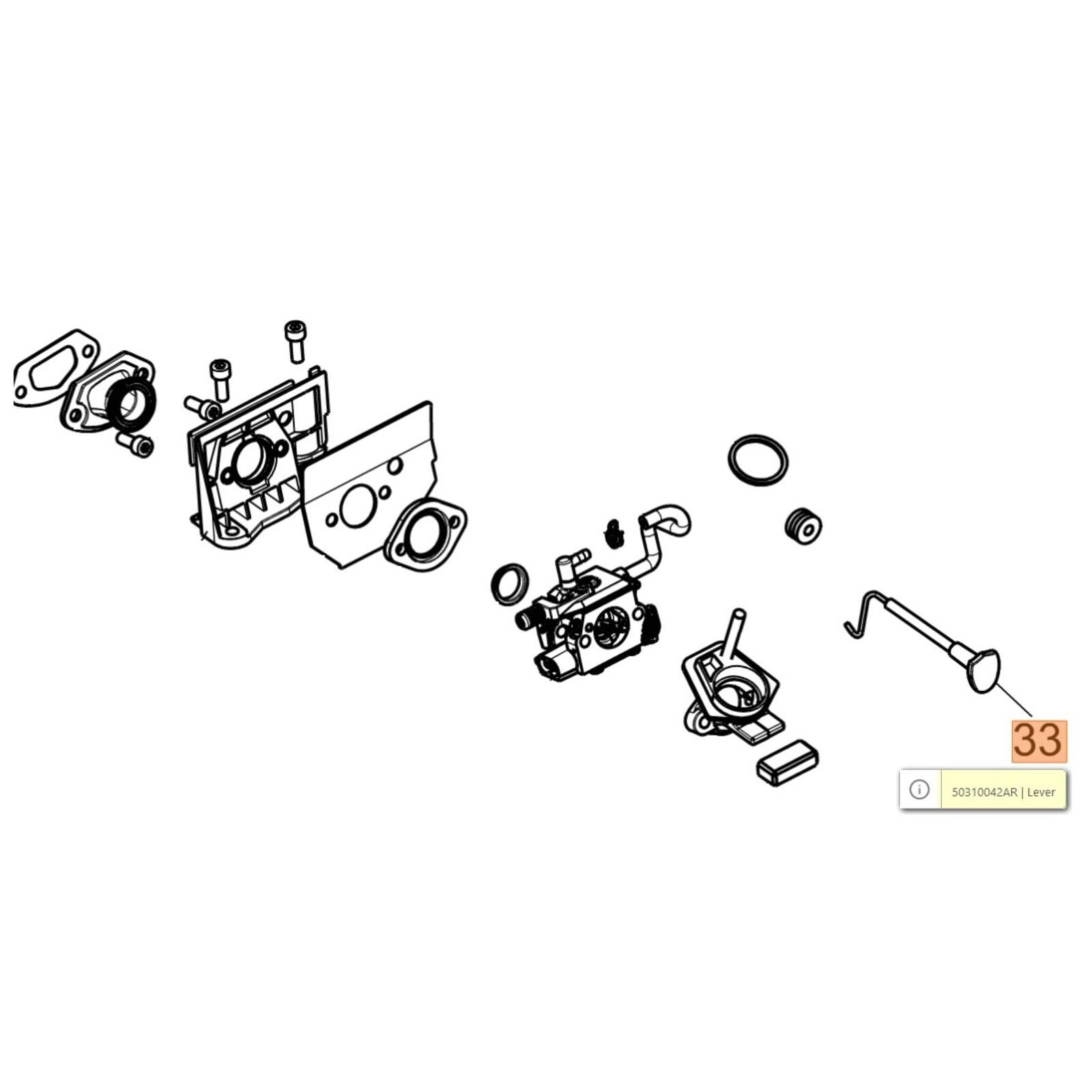 33

50310042AR | Lever