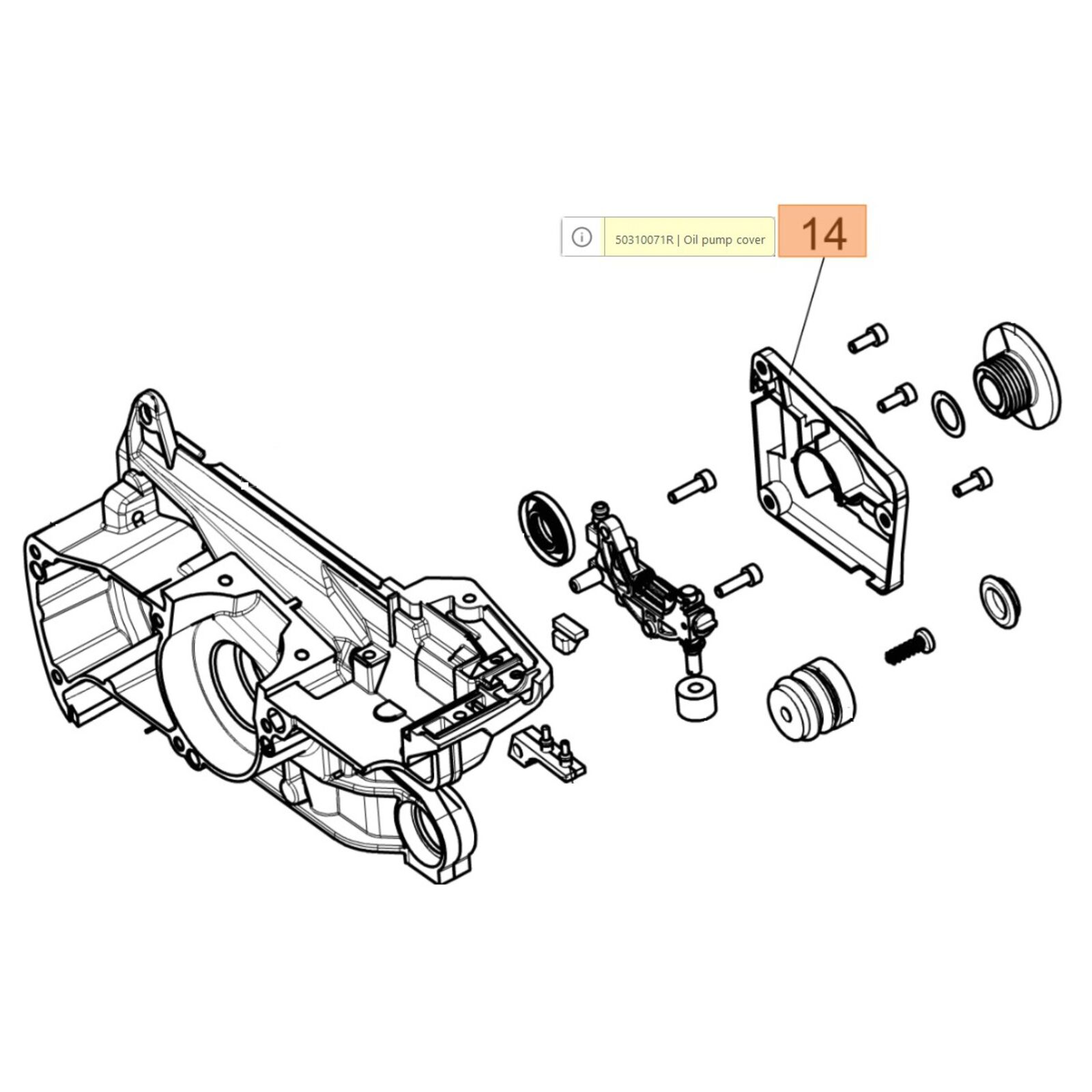 50310071R | Oil pump cover

14