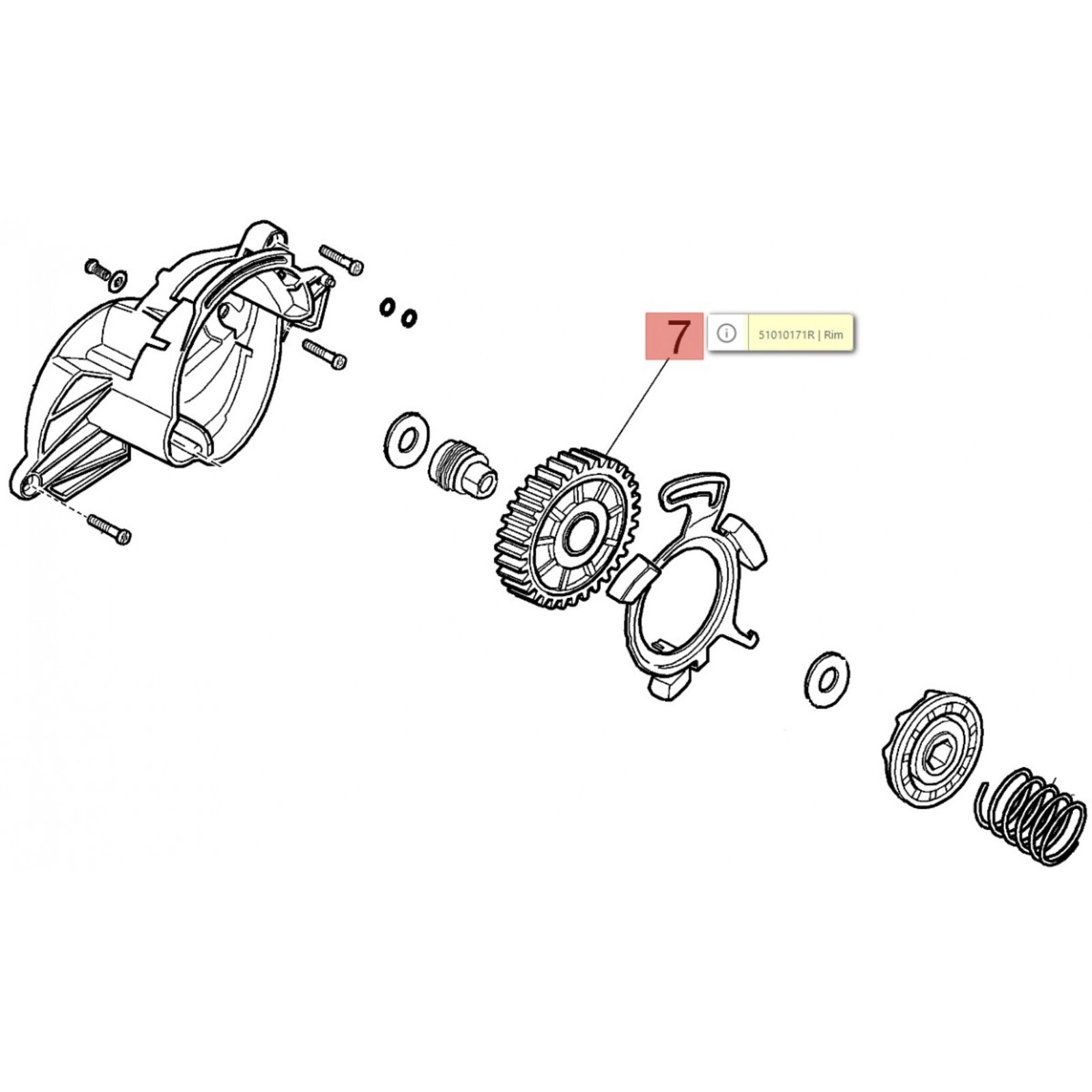 7

51010171R | Rim