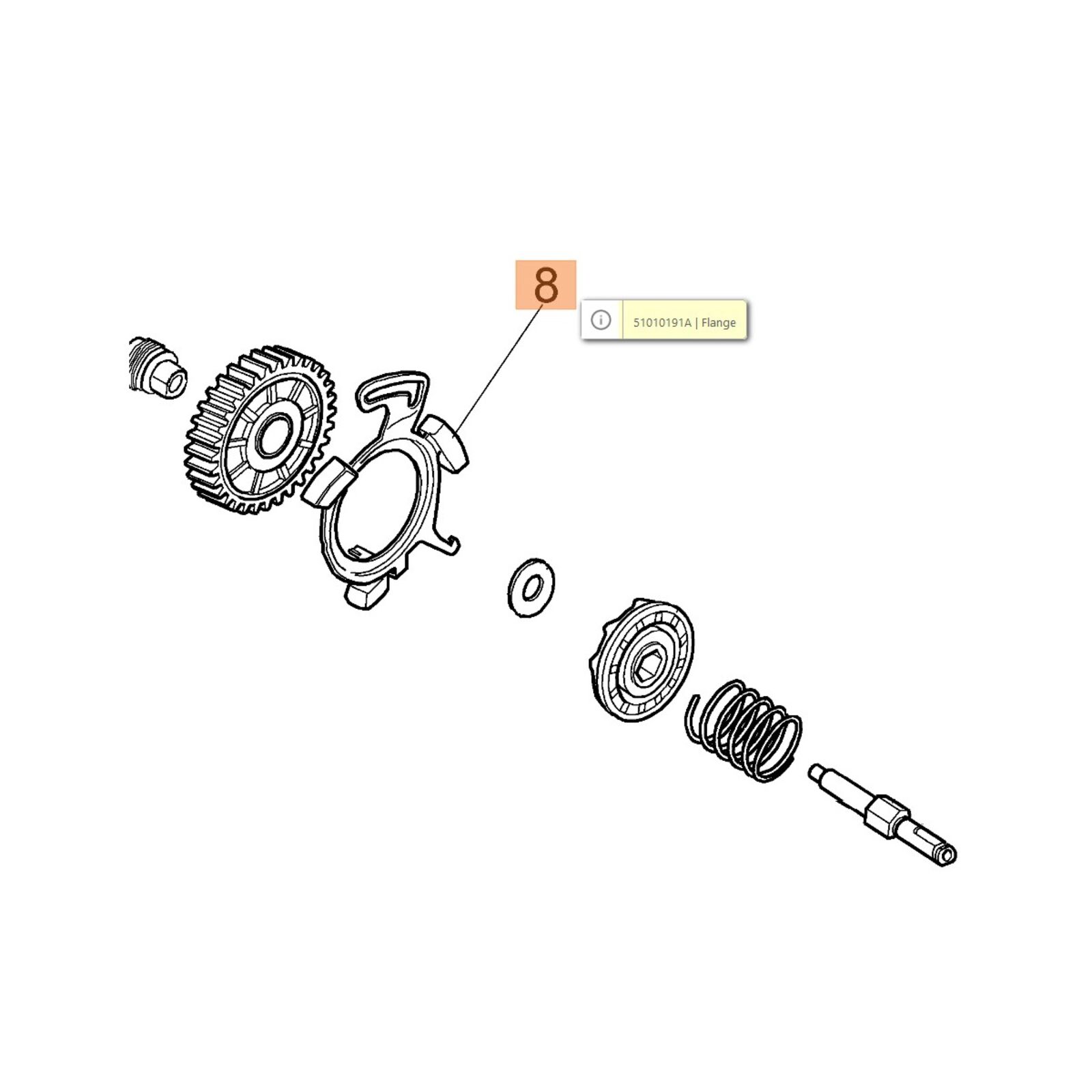 8

51010191A | Flange