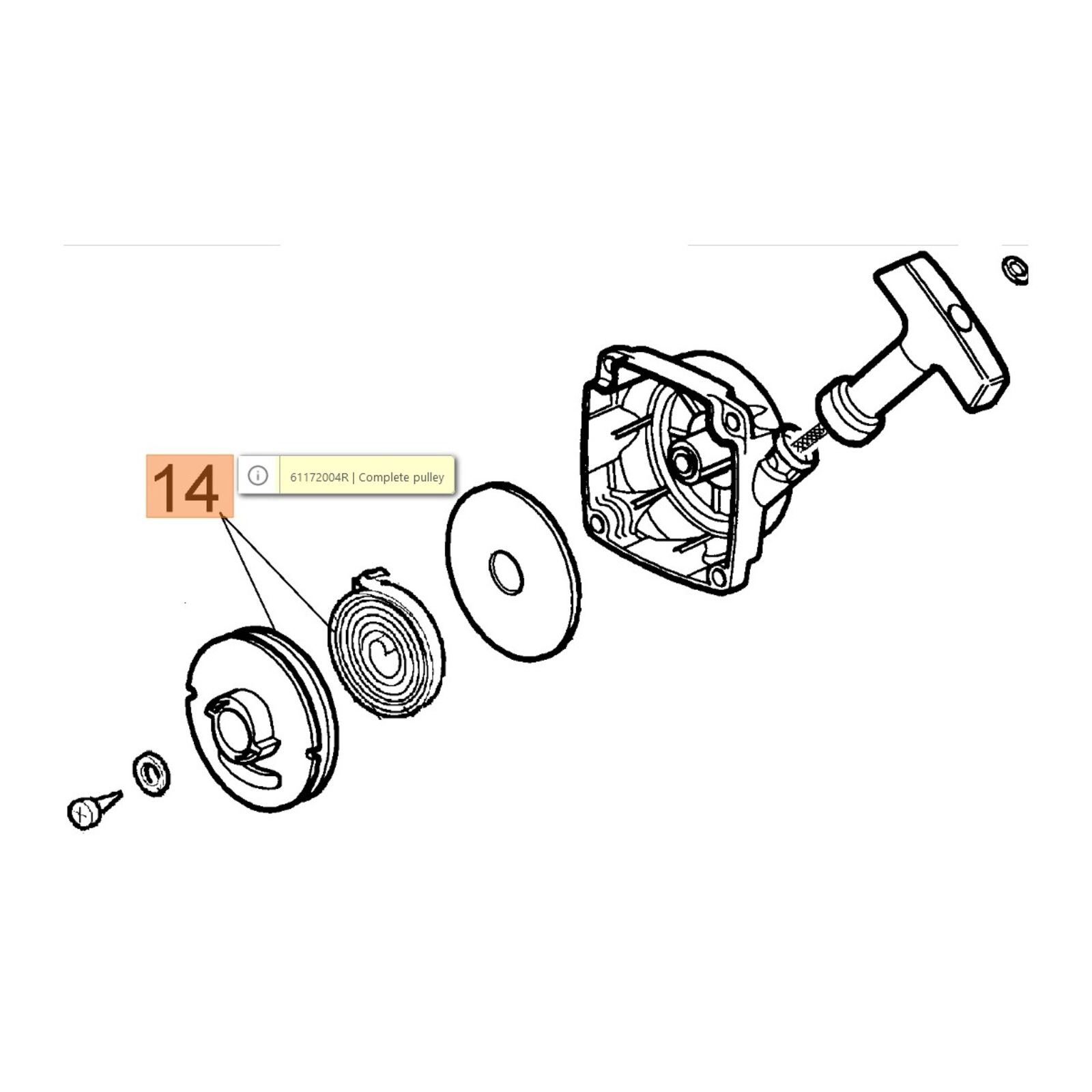 14

61172004R | Complete pulley