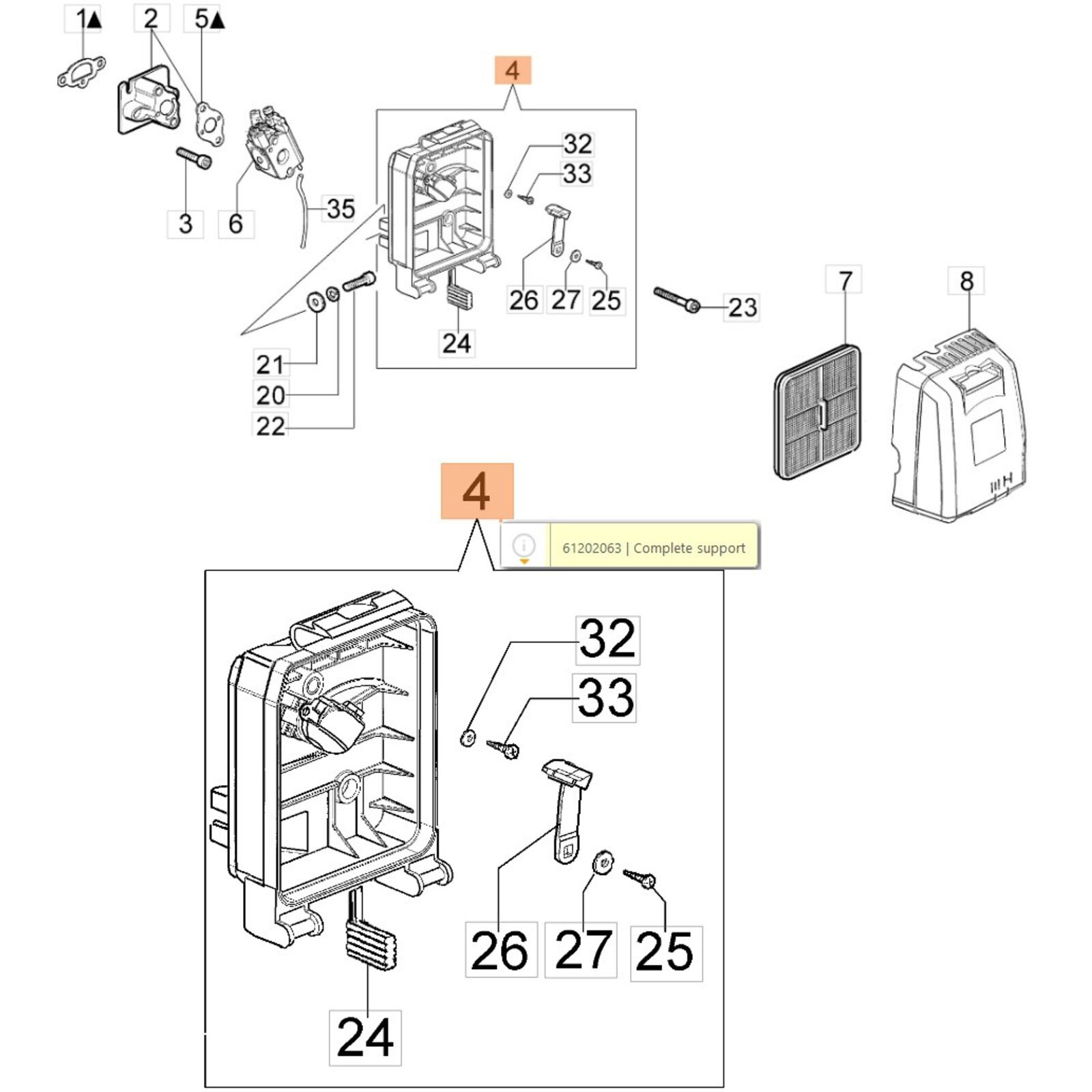 1▲
2
5▲
4
32
33
35
3
6
26
27
25
23
7
8
24
21
20
22
4
61202063 | Complete support
32
33
26
27
25
24