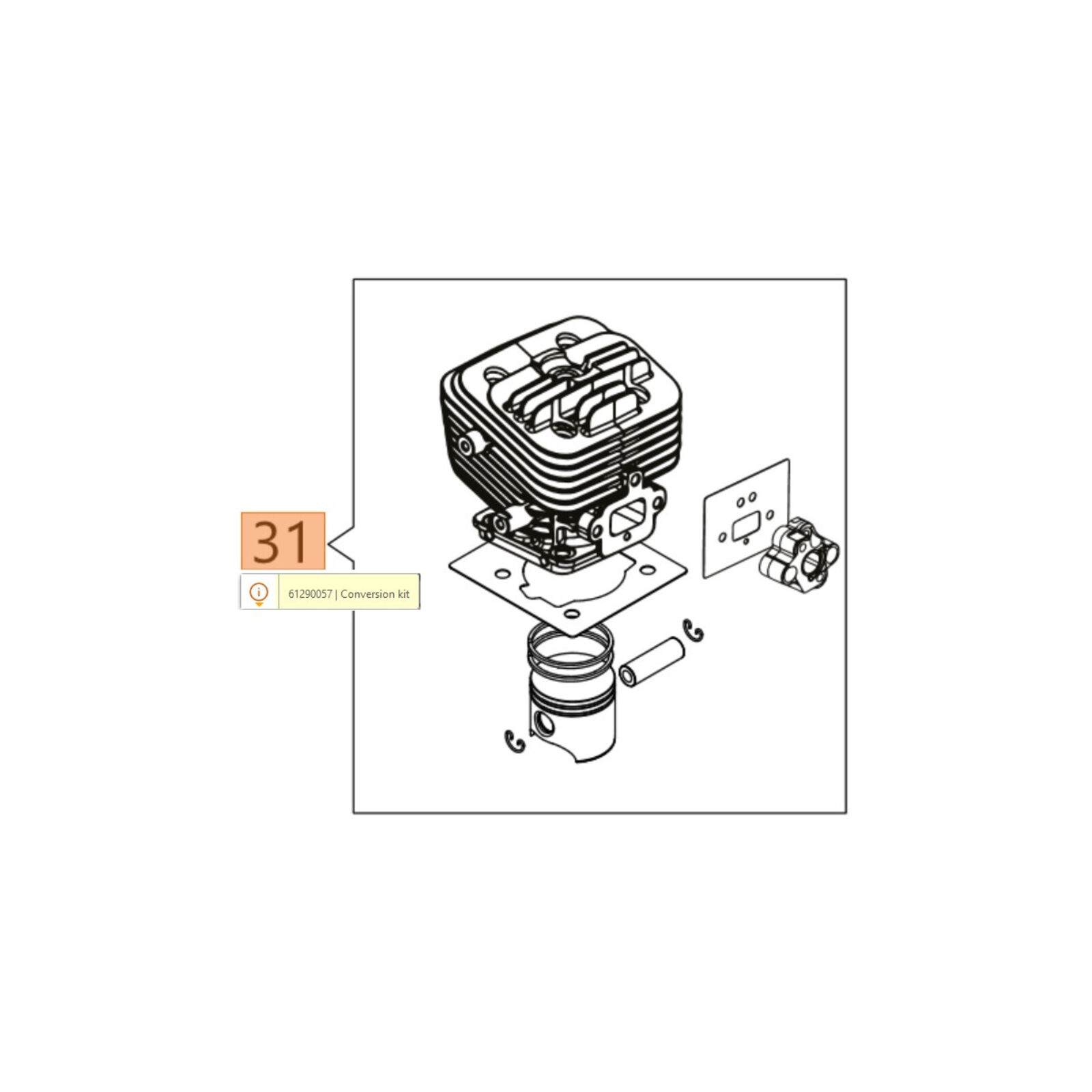 31

61290057 | Conversion kit