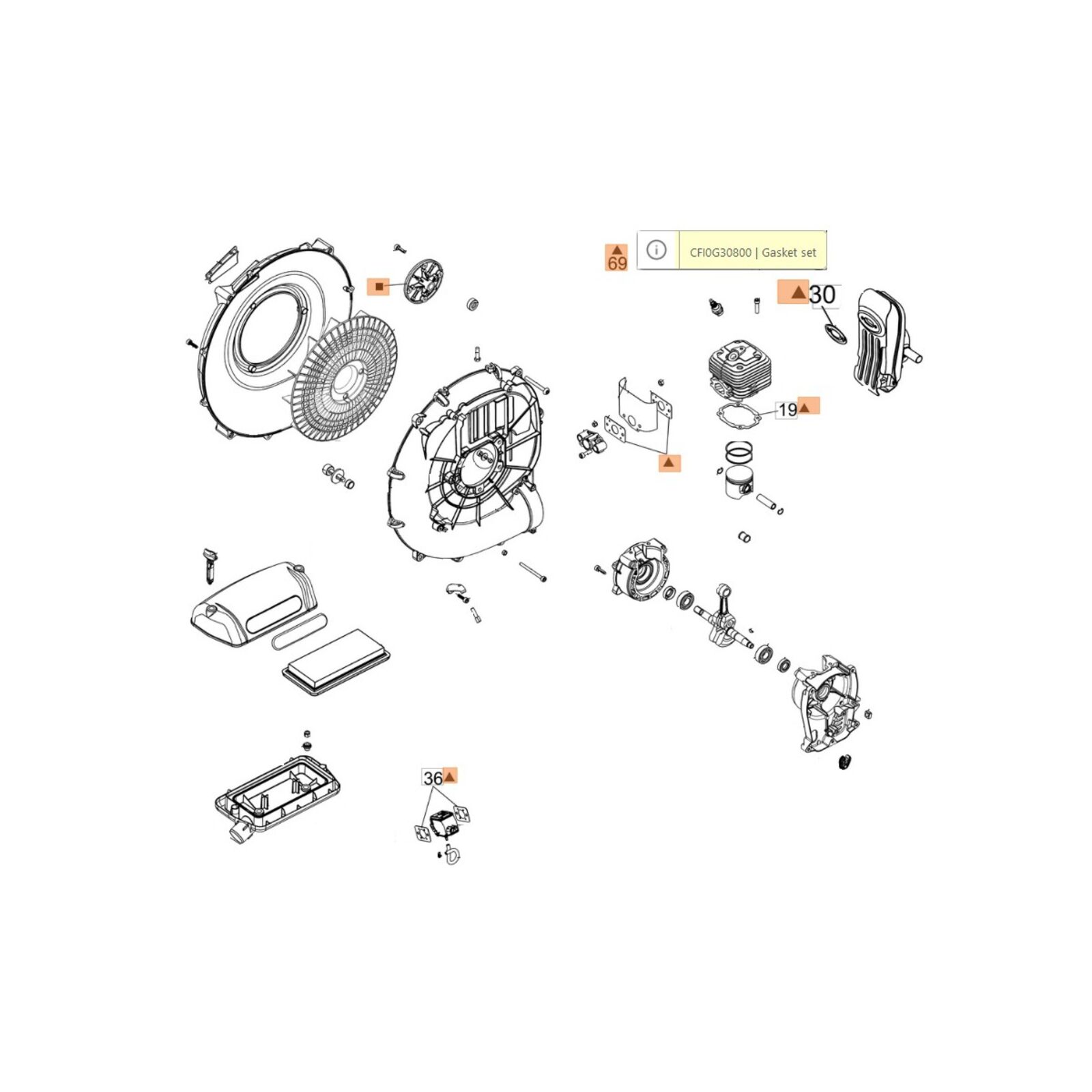 69

CFI0G30800 | Gasket set

30

19

36