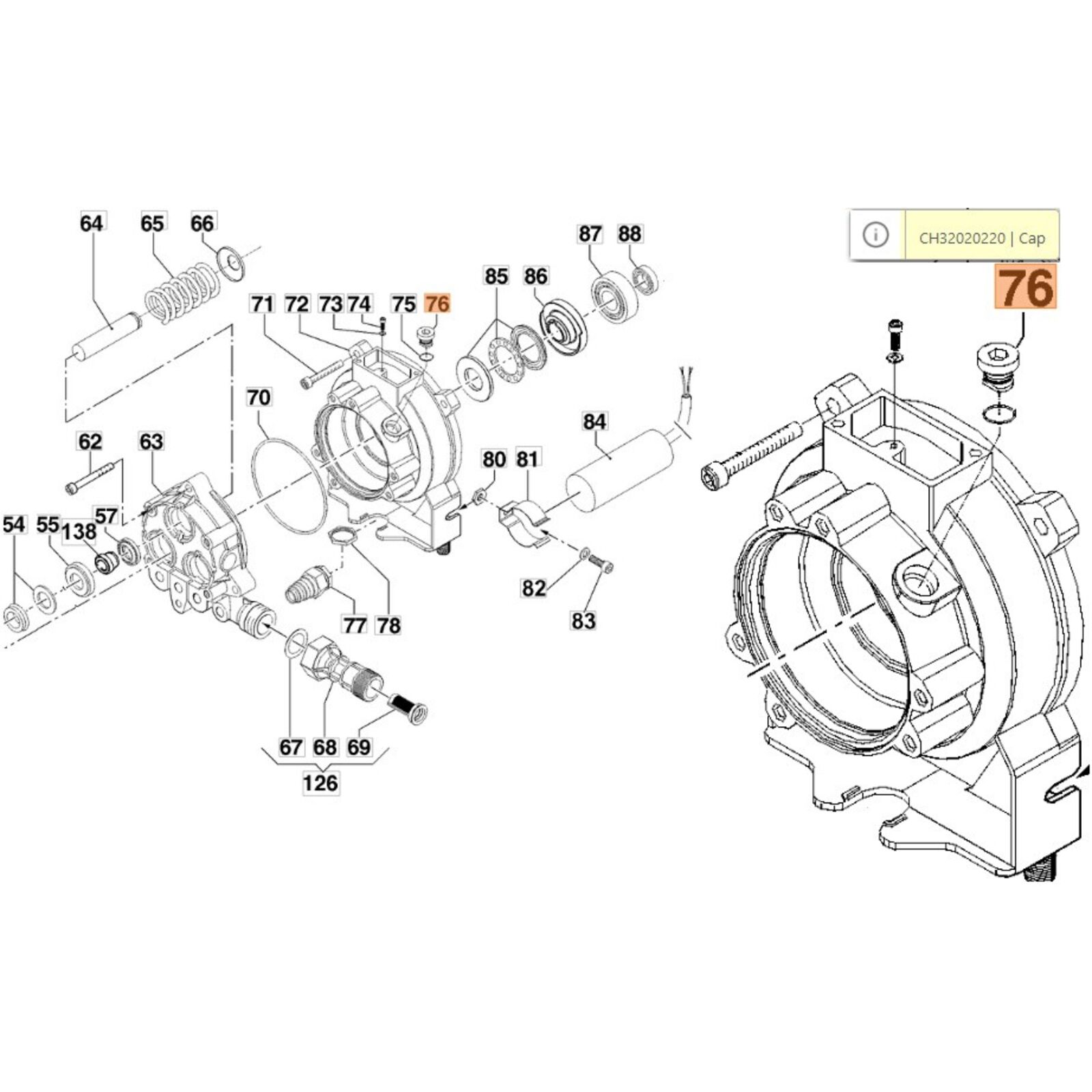 64 65 66

87 88

85 86

71 72 73 74 75 76

70

84

62 63

80 81

54 55 138 57

82

83

77 78

67 68 69

126

CH32020220 | Cap

76