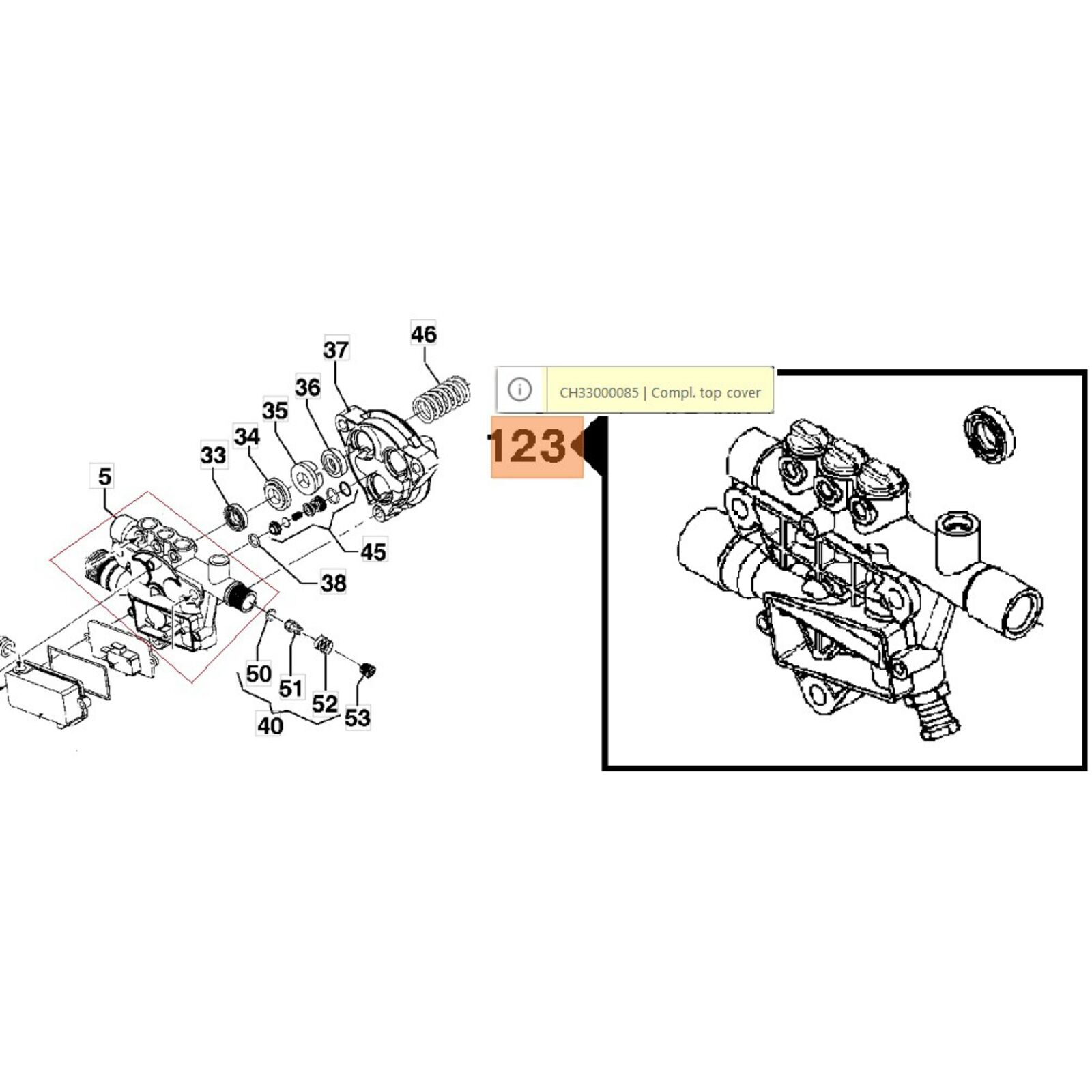 46
37
36
35
34
33
5
45
38
50
51
52
53
40

CH33000085 | Compl. top cover

123