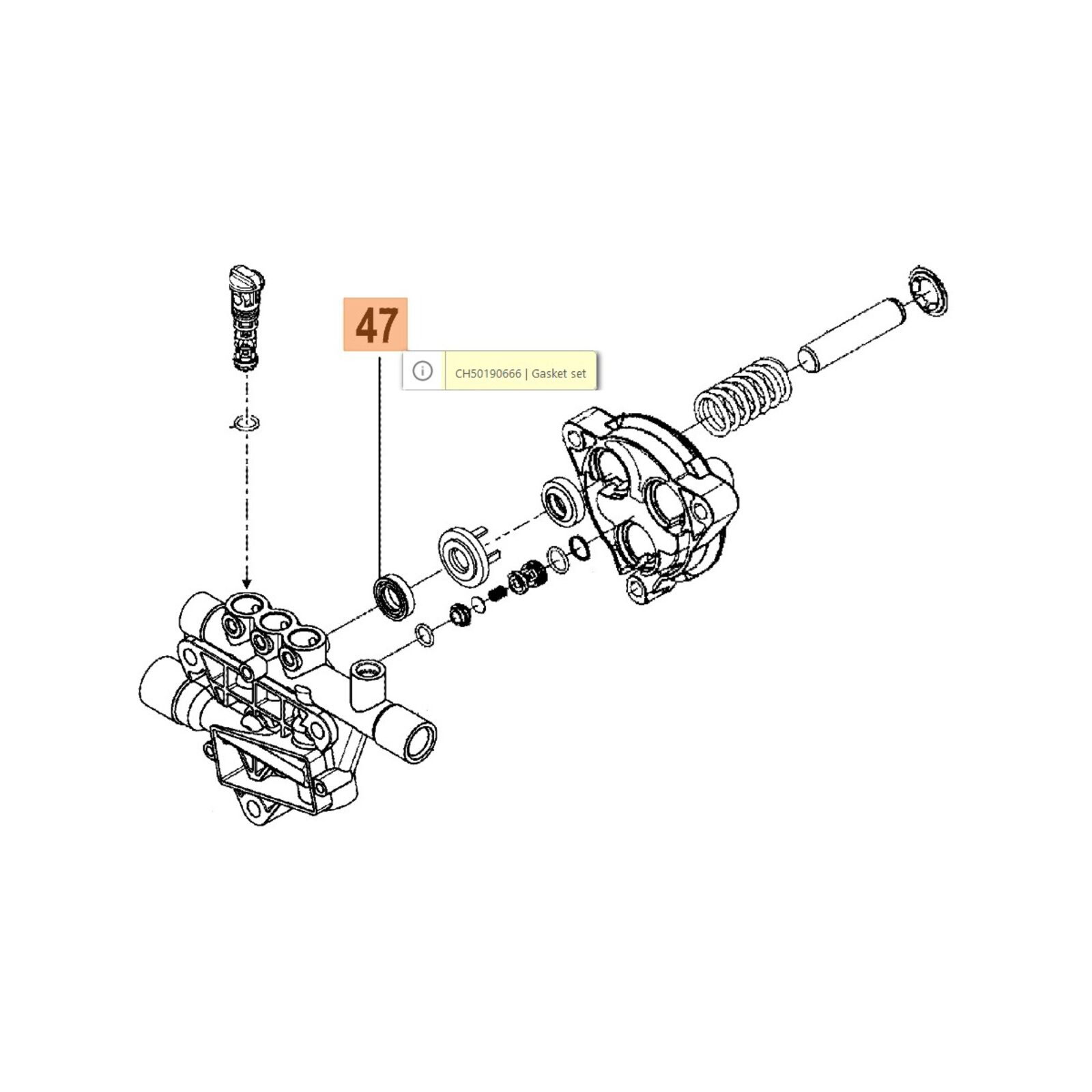 47

CH50190666 | Gasket set