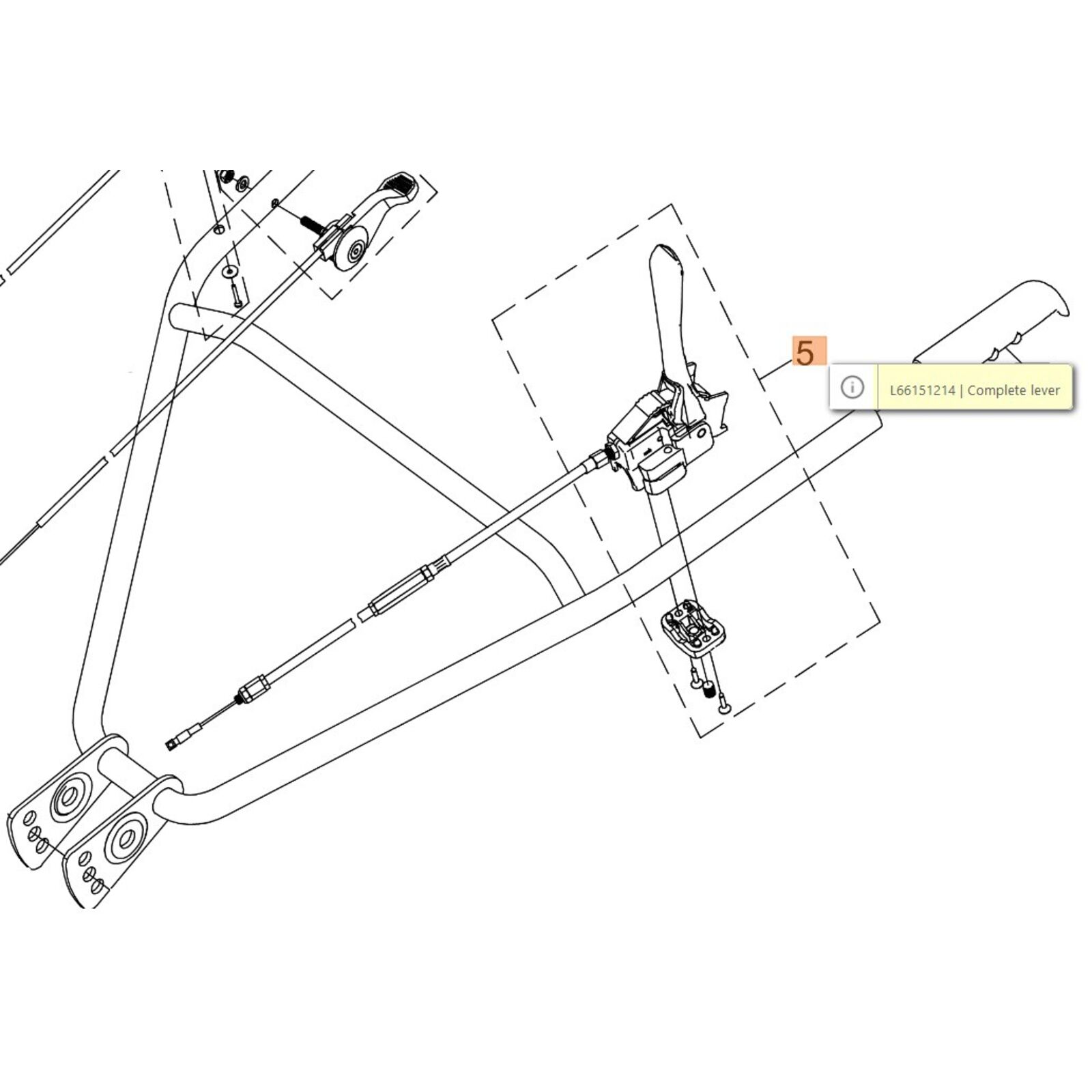 5

L66151214 | Complete lever